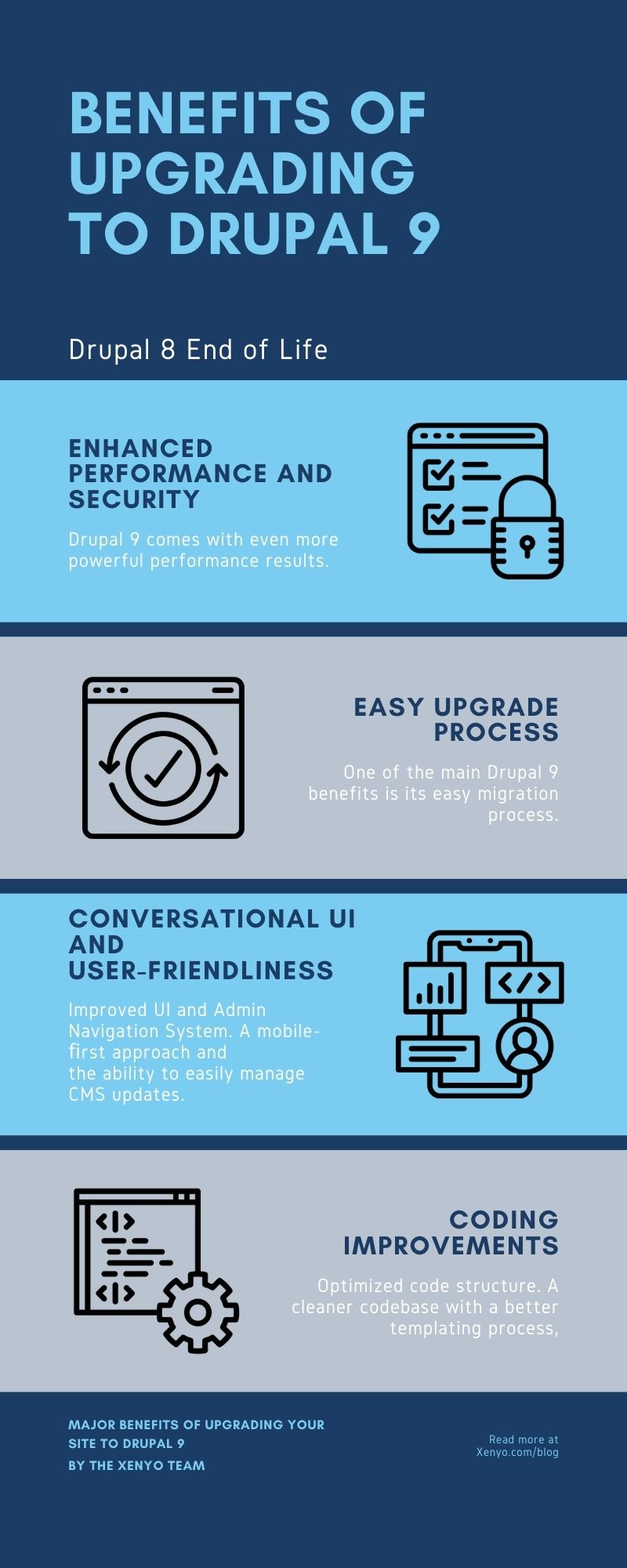 BENEFITS OF UPGRADING TO DRUPAL 9

Drupal 8 End of Life

ENHANCED PERFORMANCE AND SECURITY

Drupal 9 comes with even more powerful performance results.

EASY UPGRADE PROCESS

One of the main Drupal 9 benefits is its easy migration process.

CONVERSATIONAL UI AND USER-FRIENDLINESS

Improved UI and Admin Navigation System. A mobile-first approach and the ability to easily manage CMS updates.

</>

CODING IMPROVEMENTS

Optimized code structure. A cleaner codebase with a better templating process,

MAJOR BENEFITS OF UPGRADING YOUR SITE TO DRUPAL 9
BY THE XENYO TEAM

Read more at Xenyo.com/blog